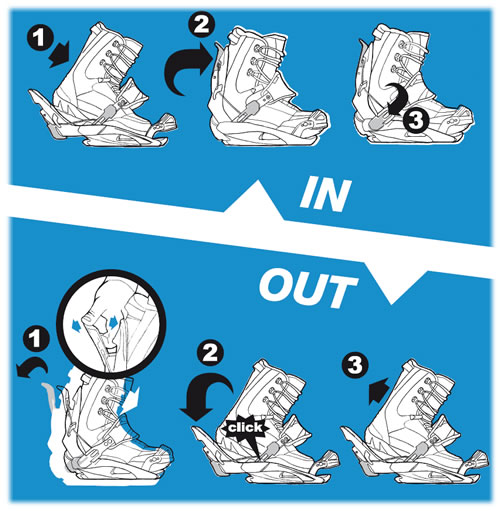 1
2
3
IN
OUT
1
2
click
3